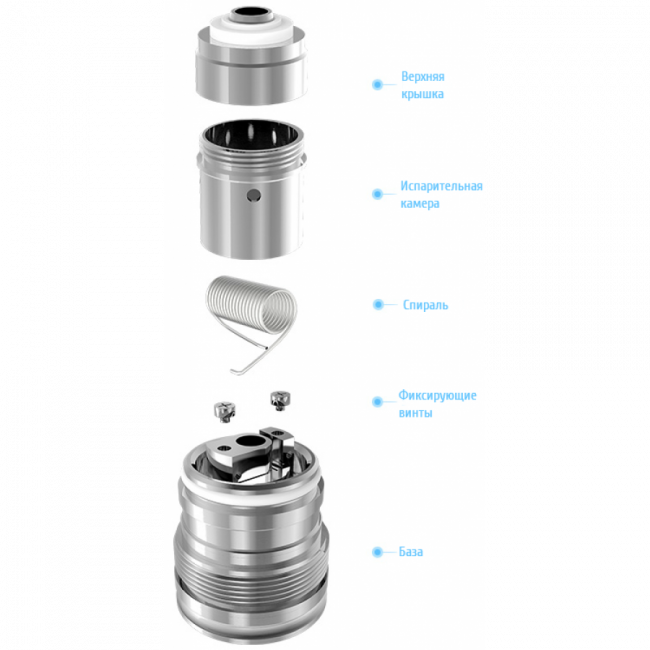 Верхняя крышка

Испарительная камера

Спираль

Фиксирующие винты

База